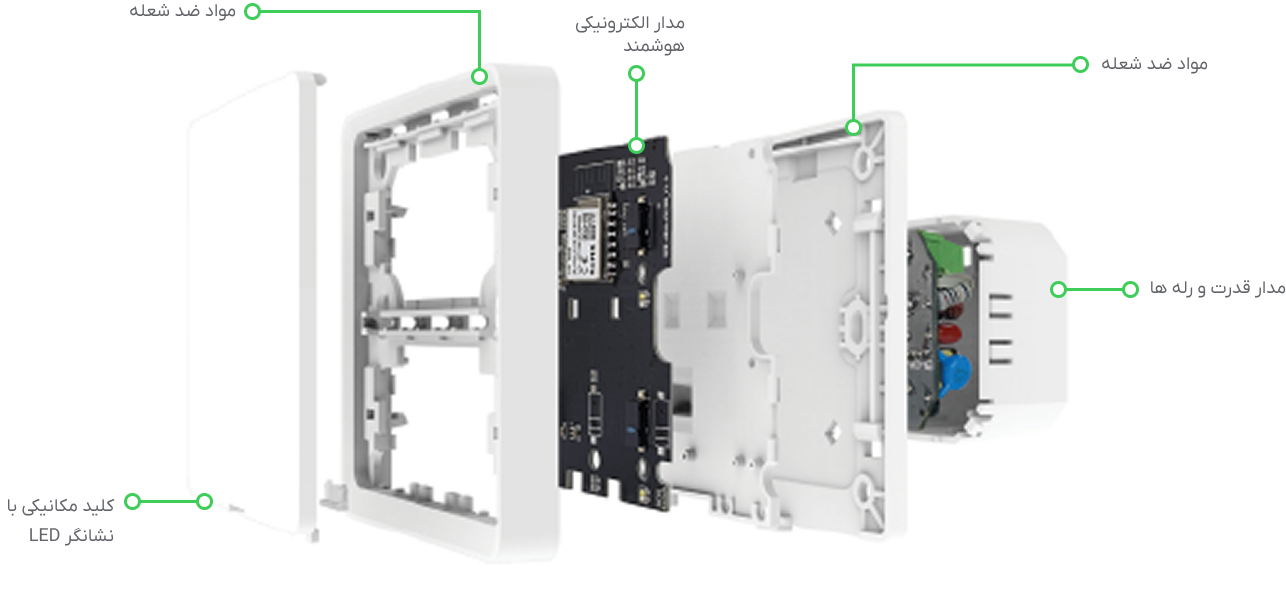 مواد ضد شعله

مدار الکترونیکی هوشمند

مواد ضد شعله

مدار قدرت و رله ها

کلید مکانیکی با نشانگر LED